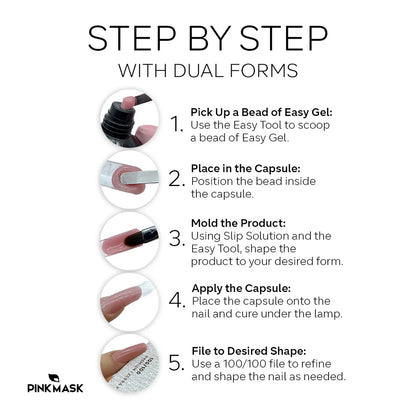 STEP BY STEP
WITH DUAL FORMS

1. Pick Up a Bead of Easy Gel: Use the Easy Tool to scoop a bead of Easy Gel.

2. Place in the Capsule: Position the bead inside the capsule.

3. Mold the Product: Using Slip Solution and the Easy Tool, shape the product to your desired form.

4. Apply the Capsule: Place the capsule onto the nail and cure under the lamp.

5. File to Desired Shape: Use a 100/100 file to refine and shape the nail as needed.

100/100

PINKMASK